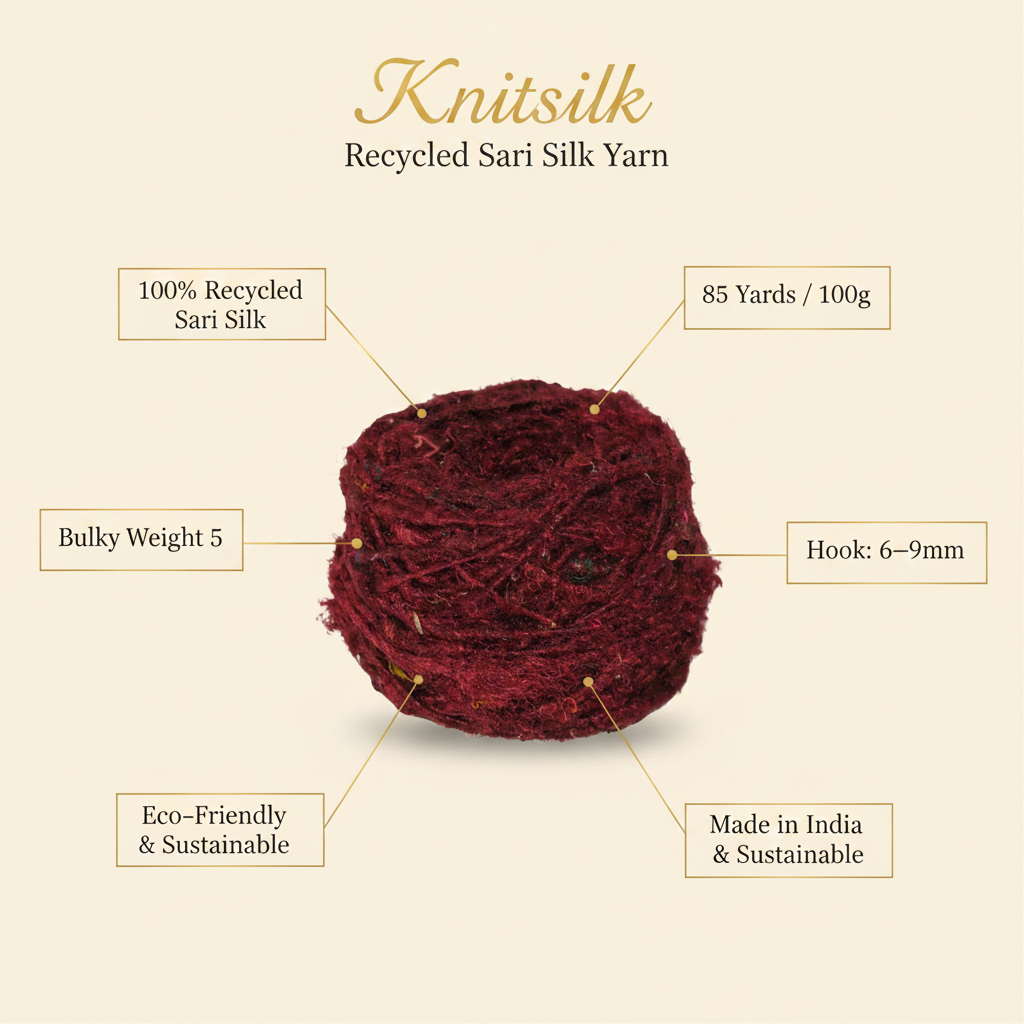 Knitsilk
Recycled Sari Silk Yarn

100% Recycled Sari Silk

85 Yards / 100g

Bulky Weight 5

Hook: 6–9mm

Eco-Friendly & Sustainable

Made in India & Sustainable