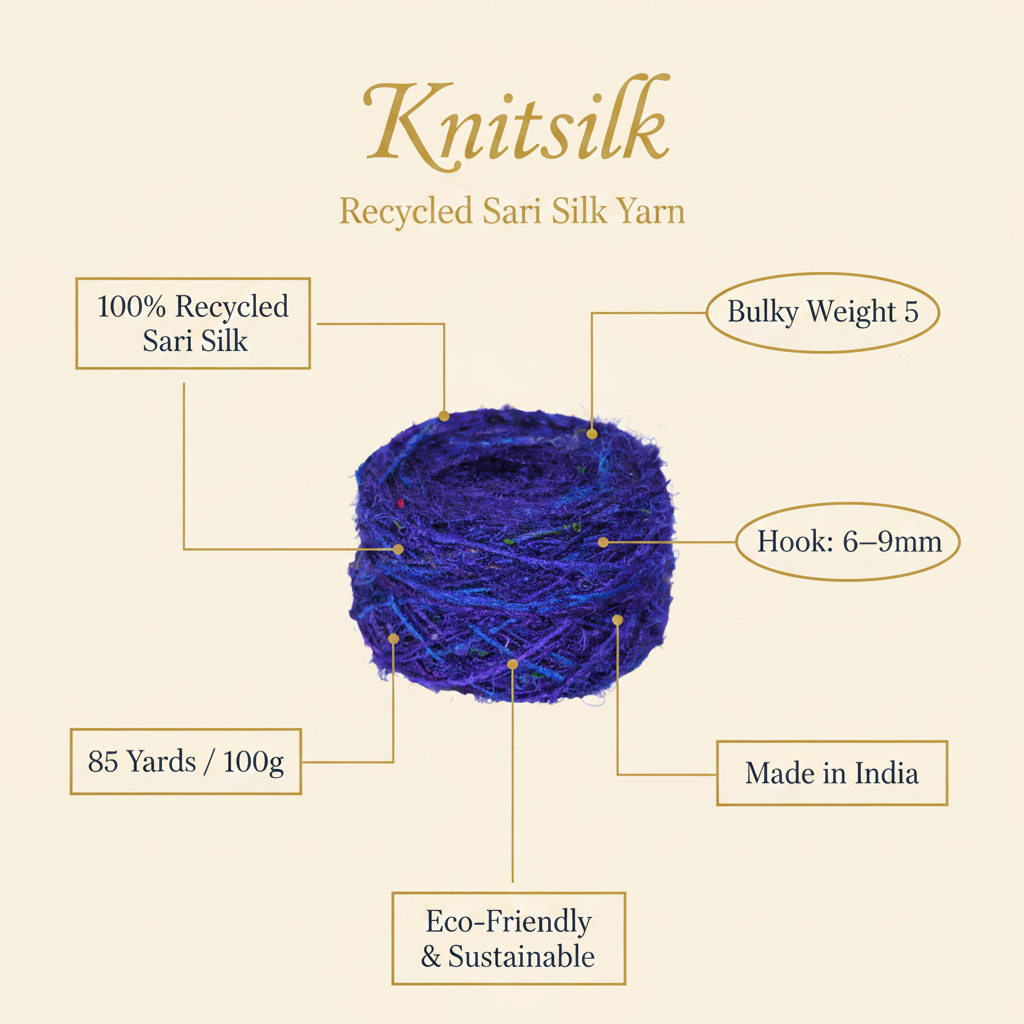 Knitsilk

Recycled Sari Silk Yarn

100% Recycled Sari Silk

Bulky Weight 5

Hook: 6–9mm

85 Yards / 100g

Made in India

Eco-Friendly & Sustainable