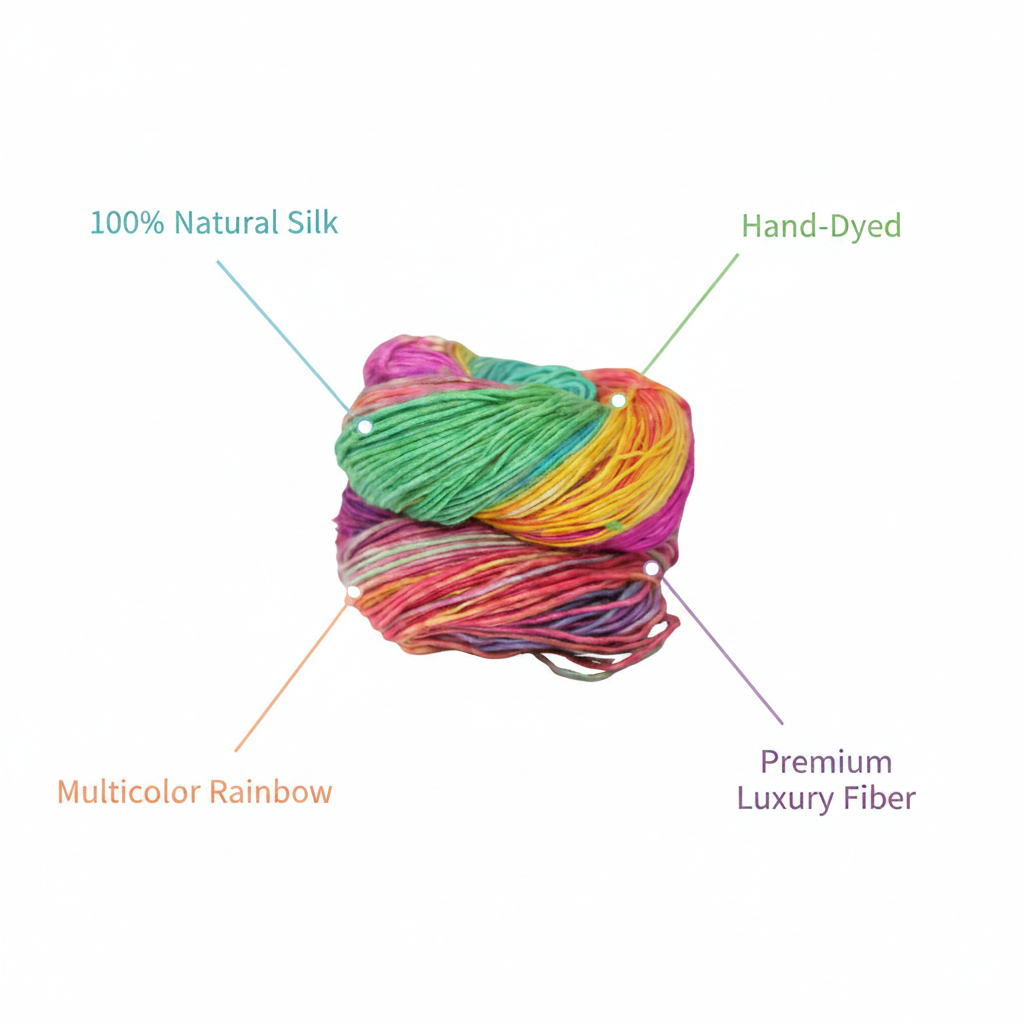 100% Natural Silk

Hand-Dyed

Multicolor Rainbow

Premium Luxury Fiber